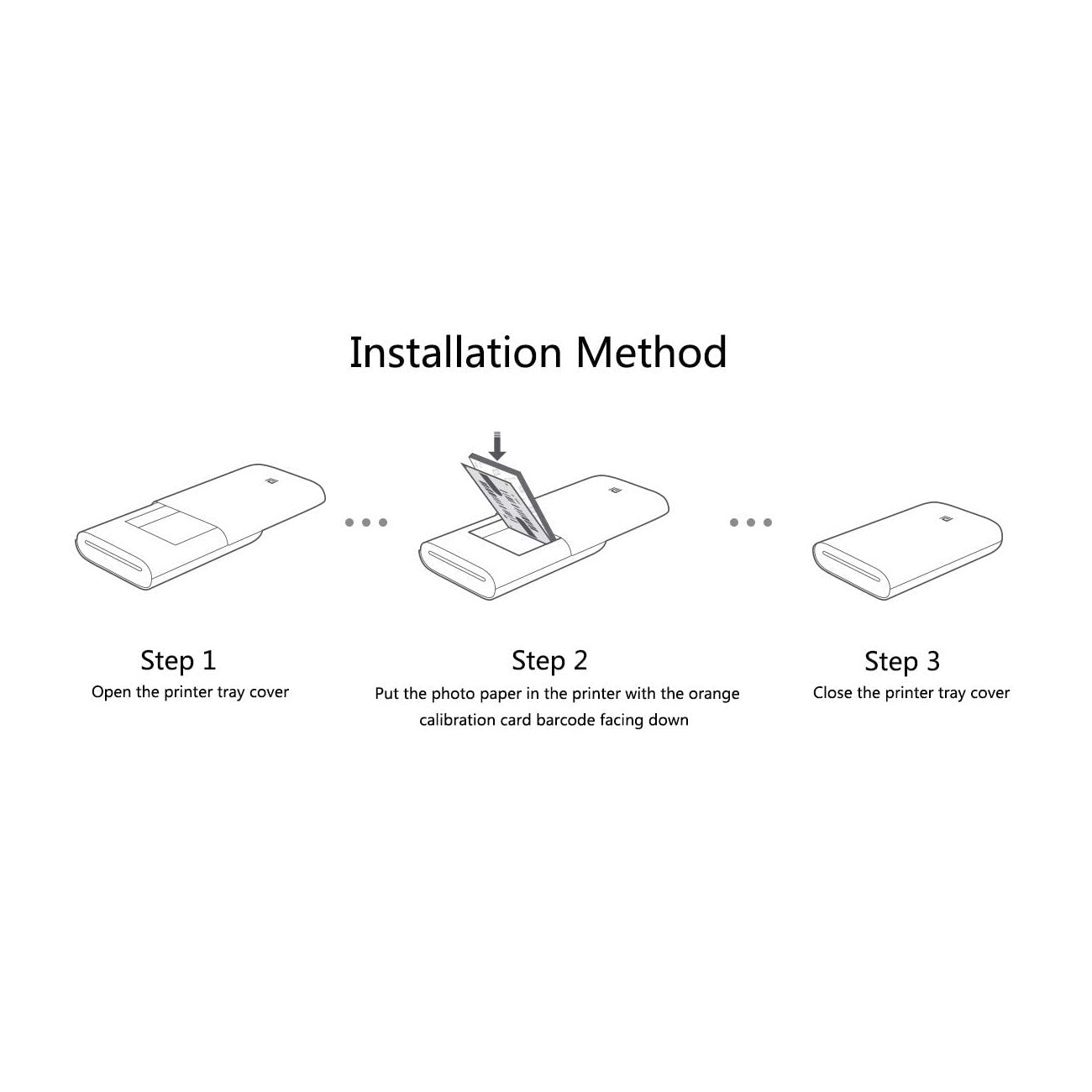 Installation Method

Step 1
Open the printer tray cover

Step 2
Put the photo paper in the printer with the orange calibration card barcode facing down

Step 3
Close the printer tray cover